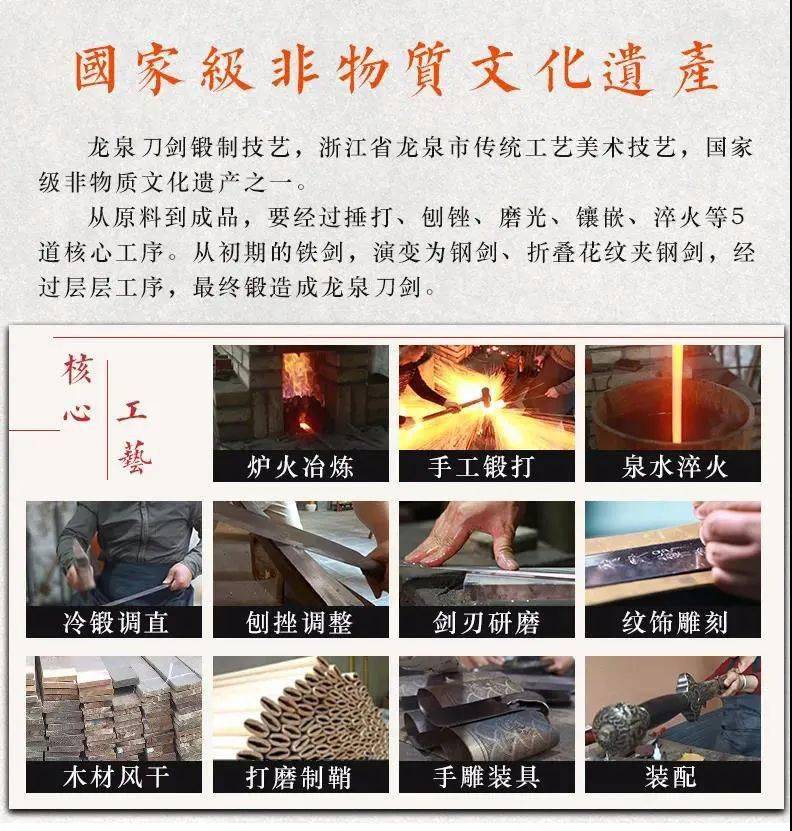 國家級非物質文化遺產

龙泉刀剑锻制技艺，浙江省龙泉市传统工艺美术技艺，国家级非物质文化遗产之一。

从原料到成品，要经过捶打、刨锉、磨光、镶嵌、淬火等5道核心工序。从初期的铁剑，演变为钢剑、折叠花纹夹钢剑，经过层层工序，最终锻造成龙泉刀剑。

核心工藝

炉火冶炼

手工锻打

泉水淬火

冷锻调直

刨挫调整

剑刃研磨

纹饰雕刻

木材风干

打磨制鞘

手雕装具

装配