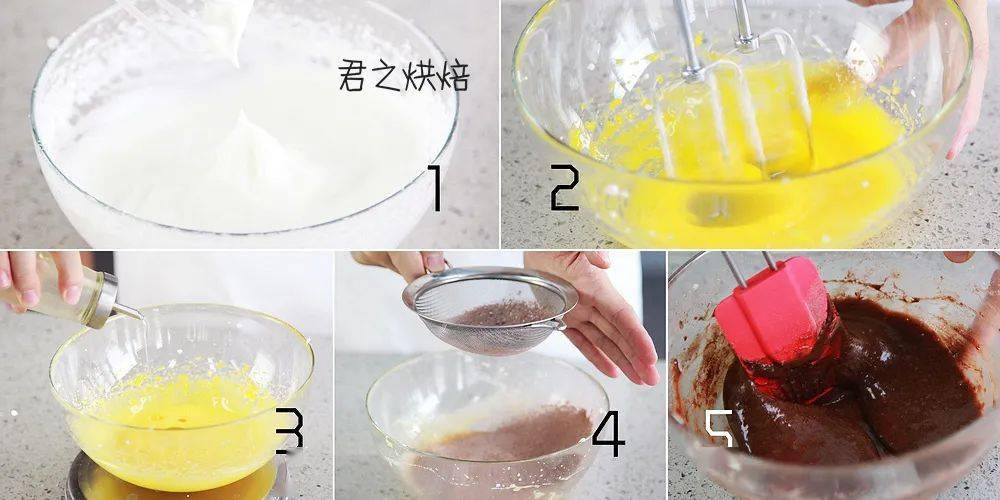 君之烘焙

1

2

3

4

5