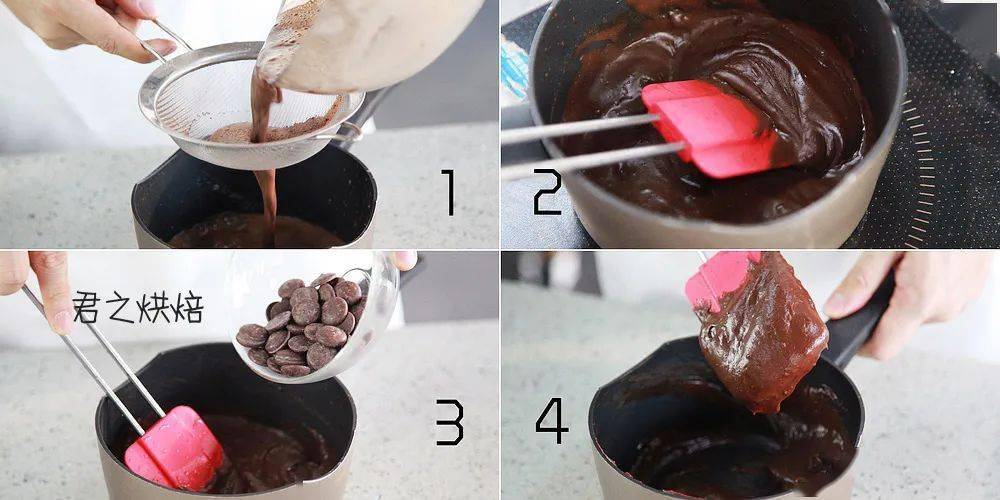 1

2

君之烘焙

3

4