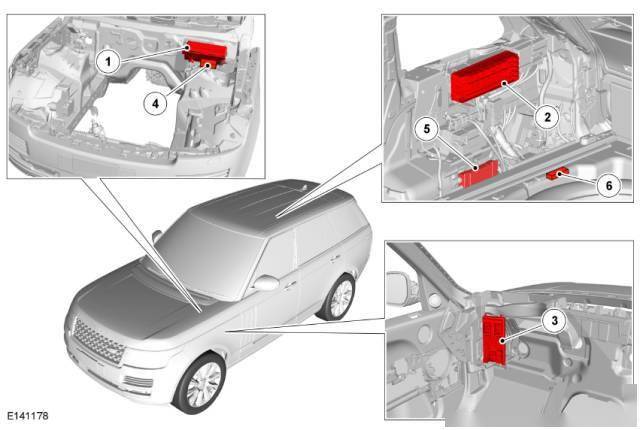 1
4
2
5
6
3
E141178