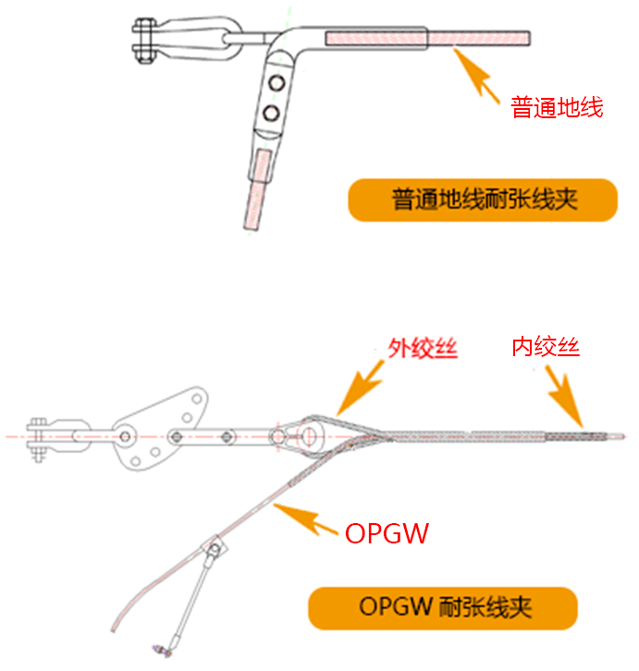 普通地线

普通地线耐张线夹

外绞丝

内绞丝

OPGW

OPGW 耐张线夹