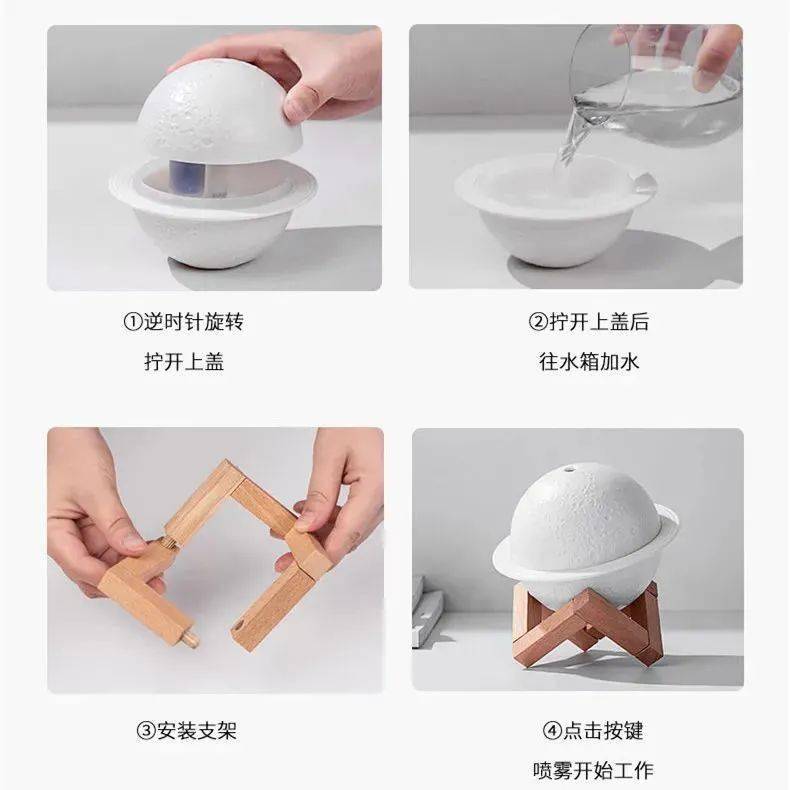 ①逆时针旋转
拧开上盖

②拧开上盖后
往水箱加水

③安装支架

④点击按键
喷雾开始工作