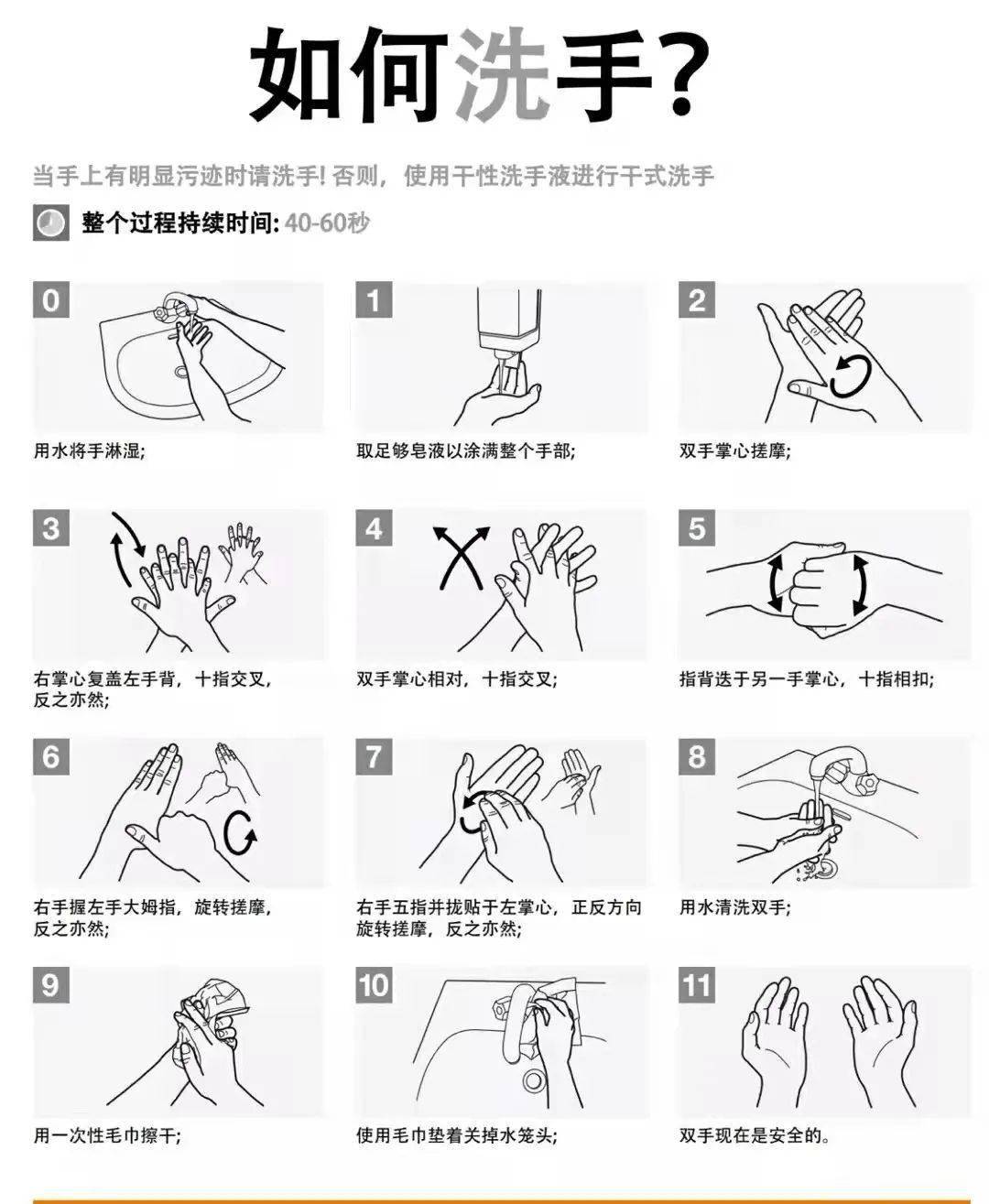 如何洗手?

当手上有明显污迹时请洗手! 否则，使用干性洗手液进行干式洗手

整个过程持续时间: 40-60秒

0

用水将手淋湿;

1

取足够皂液以涂满整个手部;

2

双手掌心搓摩;

3

右掌心复盖左手背，十指交叉，反之亦然;

4

双手掌心相对，十指交叉;

5

指背迭于另一手掌心，十指相扣;

6

右手握左手大姆指，旋转搓摩，反之亦然;

7

右手五指并拢贴于左掌心，正反方向旋转搓摩，反之亦然;

8

用水清洗双手;

9

用一次性毛巾擦干;

10

使用毛巾垫着关掉水笼头;

11

双手现在是安全的。