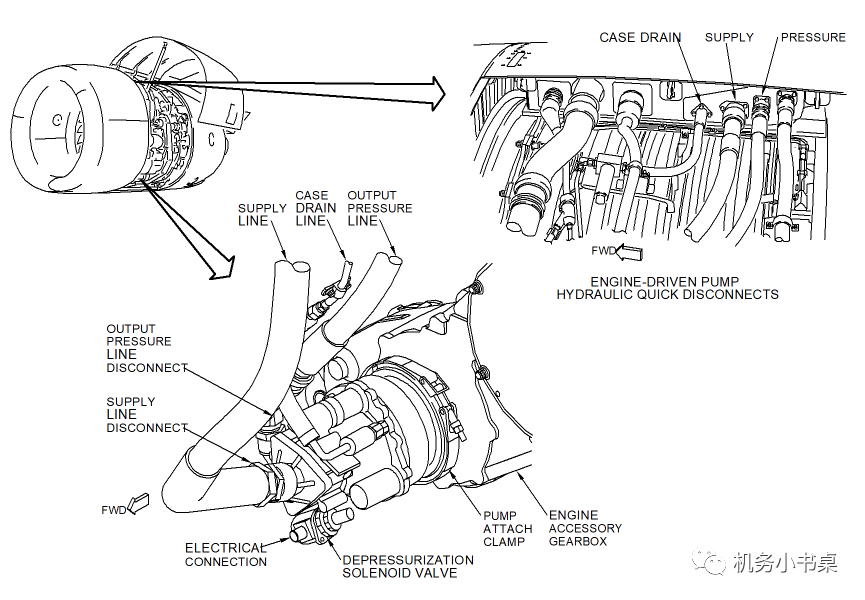 CASE DRAIN SUPPLY PRESSURE

FWD

ENGINE-DRIVEN PUMP HYDRAULIC QUICK DISCONNECTS

SUPPLY LINE

CASE DRAIN LINE

OUTPUT PRESSURE LINE

OUTPUT PRESSURE LINE DISCONNECT

SUPPLY LINE DISCONNECT

FWD

ELECTRICAL CONNECTION

DEPRESSURIZATION SOLENOID VALVE

PUMP ATTACH CLAMP

ENGINE ACCESSORY GEARBOX

机务小书桌