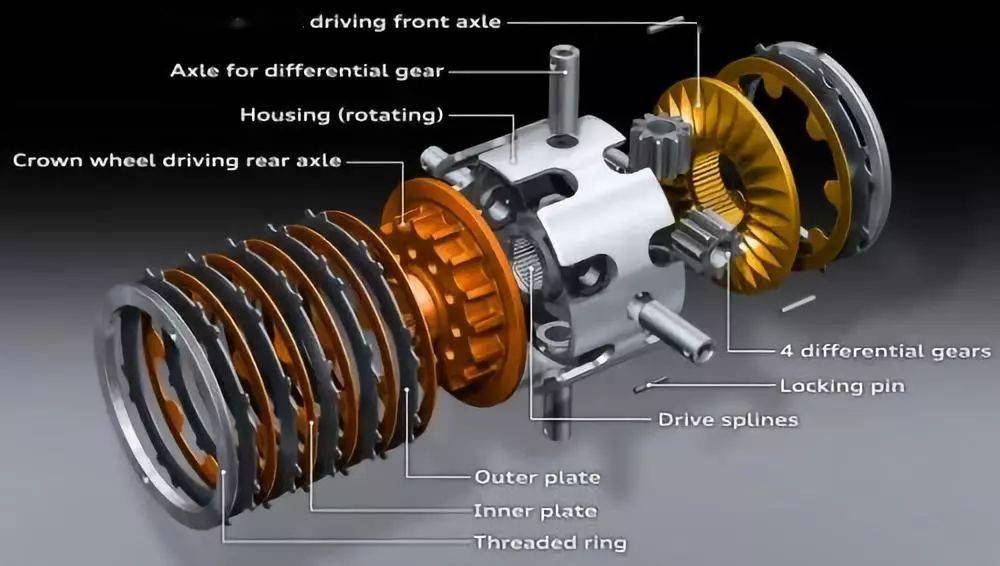 driving front axle
Axle for differential gear
Housing (rotating)
Crown wheel driving rear axle
4 differential gears
Locking pin
Drive splines
Outer plate
Inner plate
Threaded ring