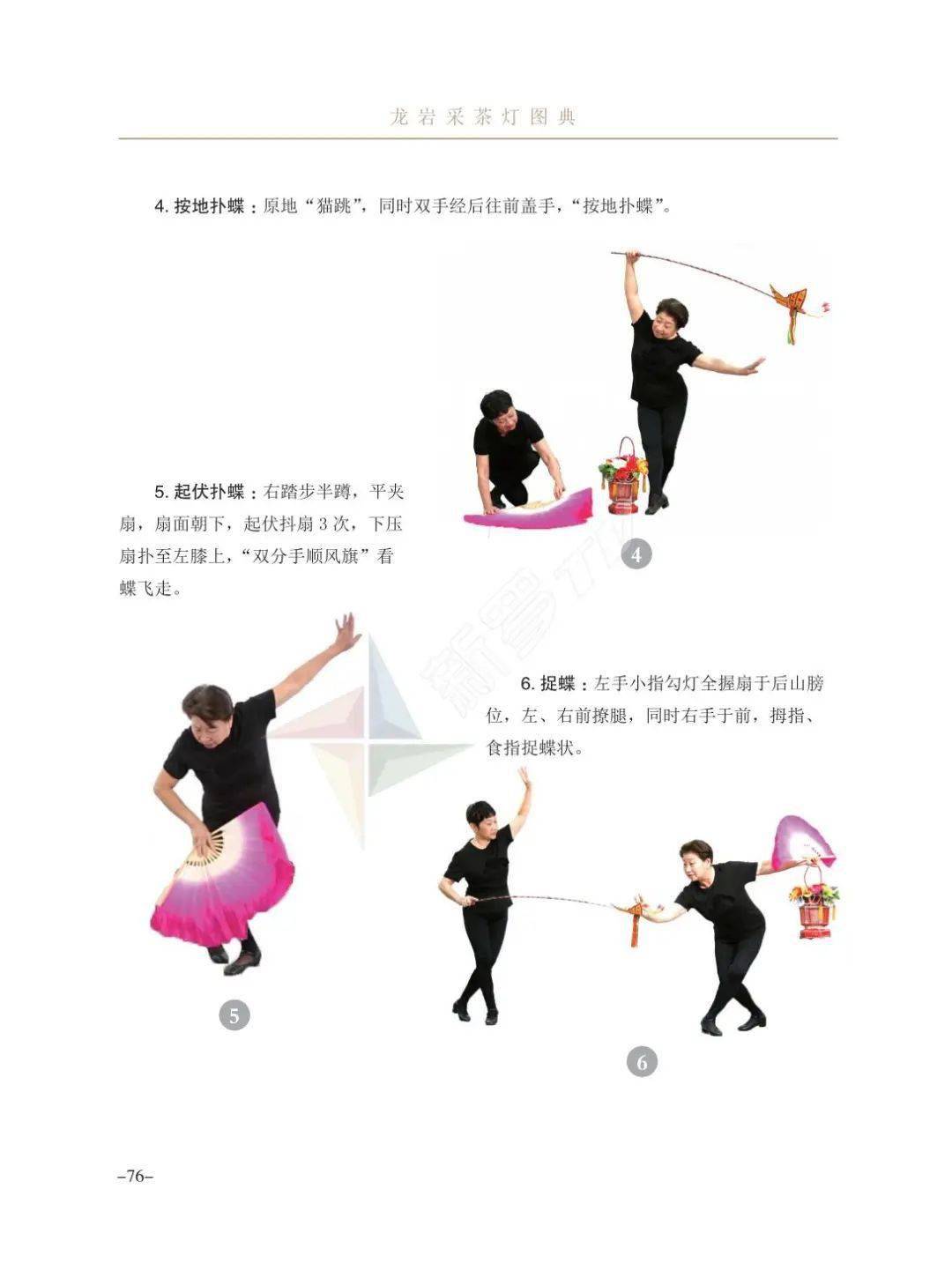 龙岩采茶灯图典

4. 按地扑蝶：原地“猫跳”，同时双手经后往前盖手，“按地扑蝶”。

5. 起伏扑蝶：右踏步半蹲，平夹扇，扇面朝下，起伏抖扇 3 次，下压扇扑至左膝上，“双分手顺风旗”看蝶飞走。

4

6. 捉蝶：左手小指勾灯全握扇于后山膀位，左、右前撩腿，同时右手于前，拇指、食指捉蝶状。

5

6

–76–