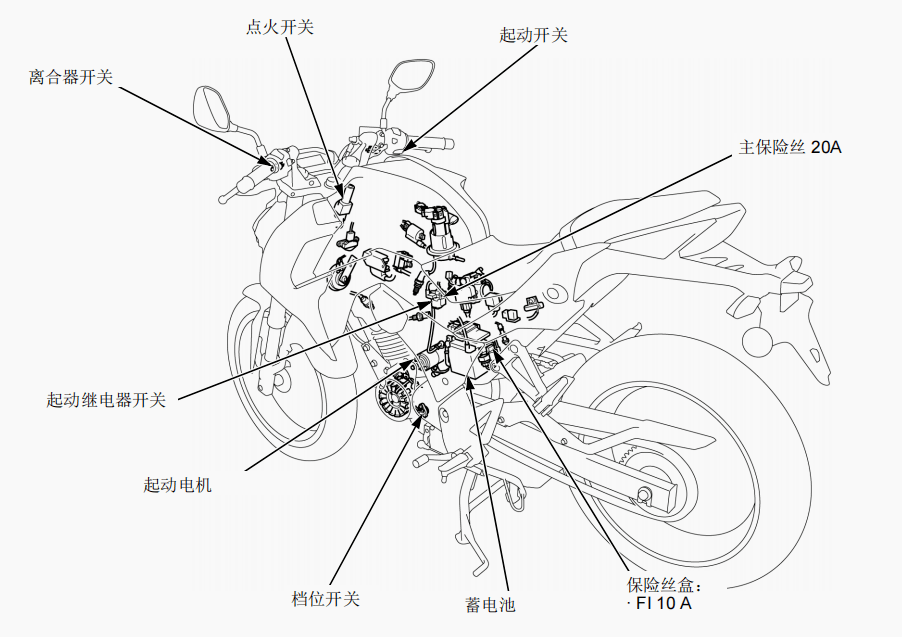 点火开关

起动开关

离合器开关

主保险丝 20A

起动继电器开关

起动电机

档位开关

蓄电池

保险丝盒:
· FI 10 A