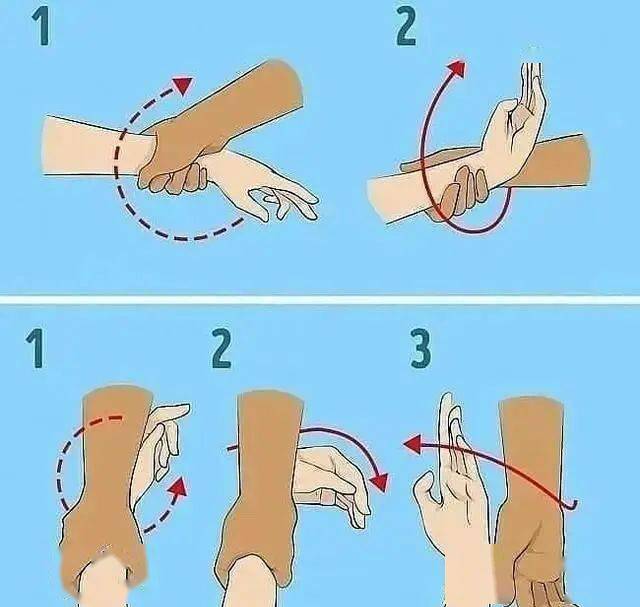 1

2

1

2

3