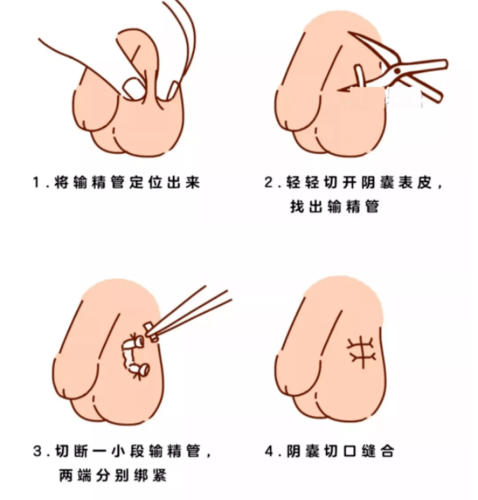 1.将输精管定位出来

2.轻轻切开阴囊表皮，找出输精管

3.切断一小段输精管，两端分别绑紧

4.阴囊切口缝合