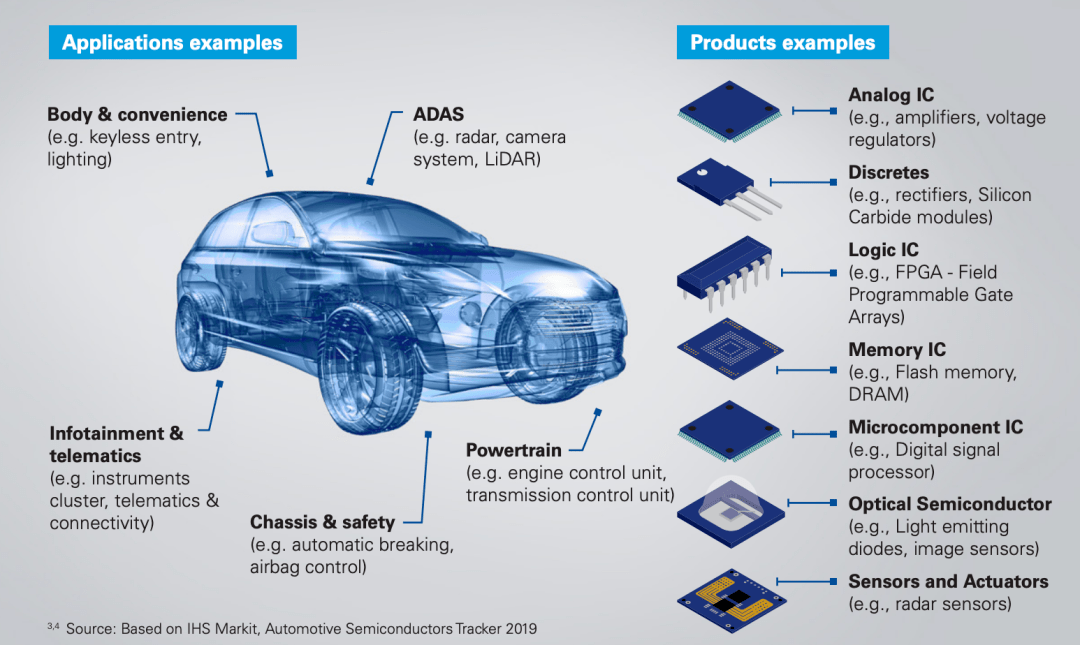 Applications examples

Body & convenience
(e.g. keyless entry, lighting)

ADAS
(e.g. radar, camera system, LiDAR)

Infotainment & telematics
(e.g. instruments cluster, telematics & connectivity)

Chassis & safety
(e.g. automatic breaking, airbag control)

Powertrain
(e.g. engine control unit, transmission control unit)

Products examples

Analog IC
(e.g., amplifiers, voltage regulators)

Discretes
(e.g., rectifiers, Silicon Carbide modules)

Logic IC
(e.g., FPGA - Field Programmable Gate Arrays)

Memory IC
(e.g., Flash memory, DRAM)

Microcomponent IC
(e.g., Digital signal processor)

Optical Semiconductor
(e.g., Light emitting diodes, image sensors)

Sensors and Actuators
(e.g., radar sensors)

$^{3,4}$ Source: Based on IHS Markit, Automotive Semiconductors Tracker 2019