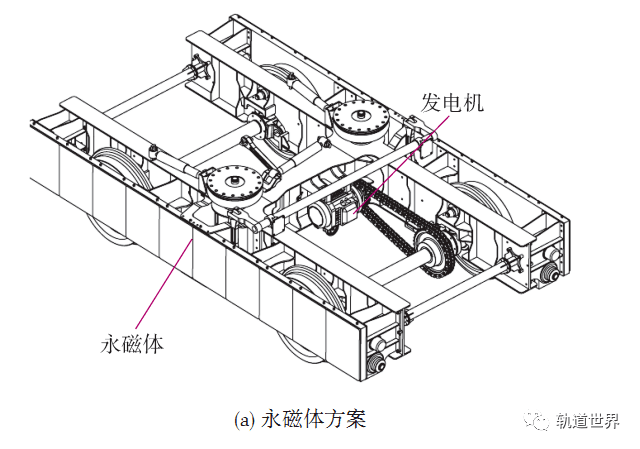 发电机

永磁体

(a) 永磁体方案

轨道世界