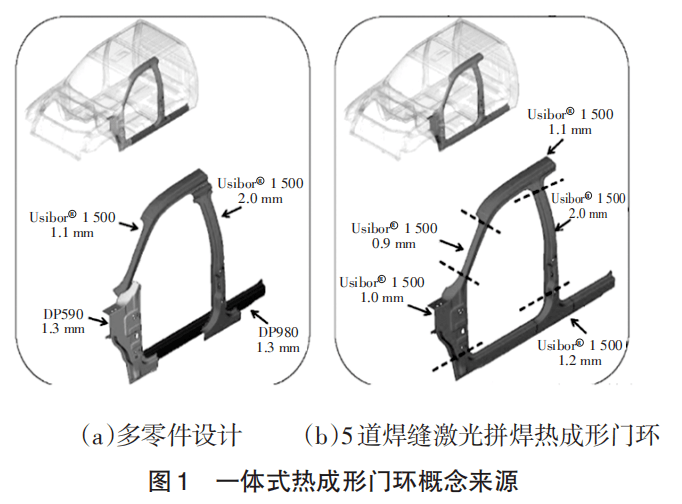 Usibor® 1 500
2.0 mm

Usibor® 1 500
1.1 mm

DP590
1.3 mm

DP980
1.3 mm

Usibor® 1 500
1.1 mm

Usibor® 1 500
2.0 mm

Usibor® 1 500
0.9 mm

Usibor® 1 500
1.0 mm

Usibor® 1 500
1.2 mm

(a)多零件设计　　(b)5道焊缝激光拼焊热成形门环

图1　一体式热成形门环概念来源