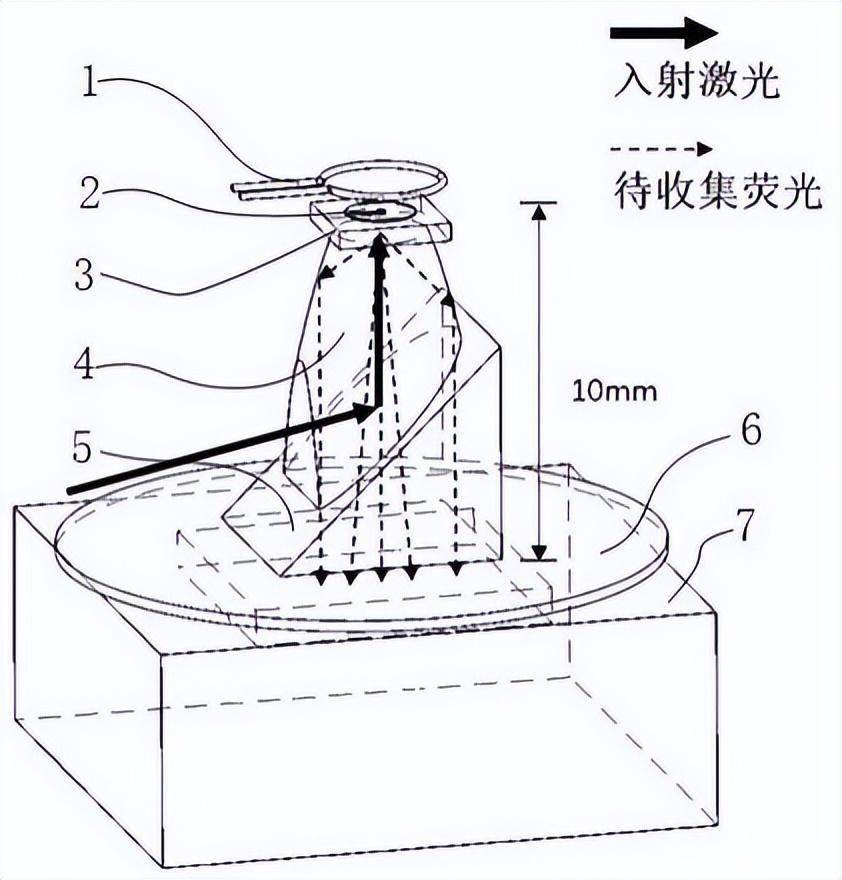 入射激光
待收集荧光
1
2
3
4
5
10mm
6
7