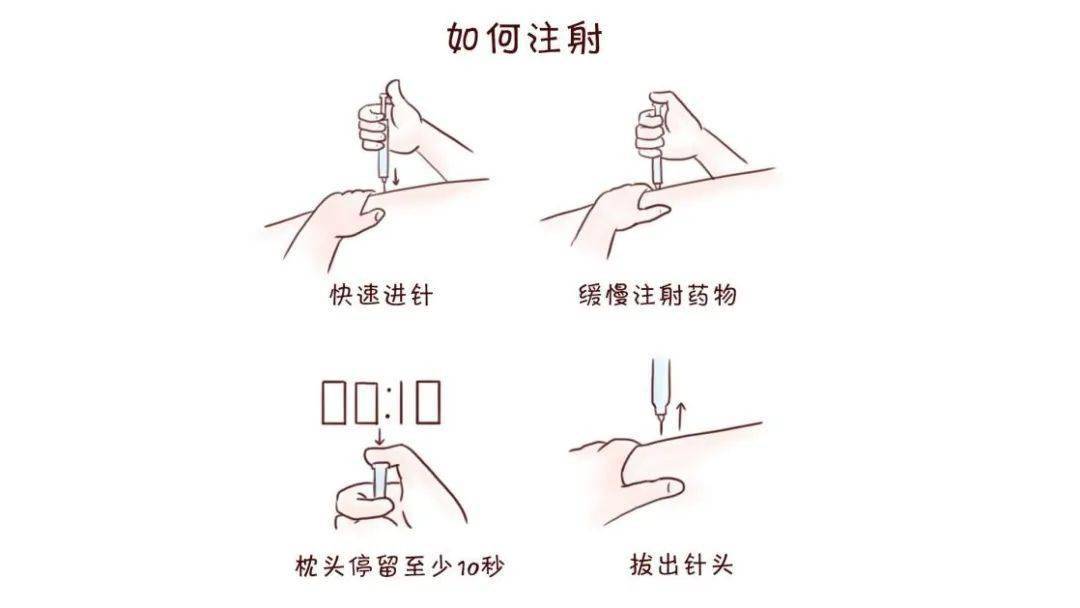 如何注射

快速进针

缓慢注射药物

00:10

枕头停留至少10秒

拔出针头