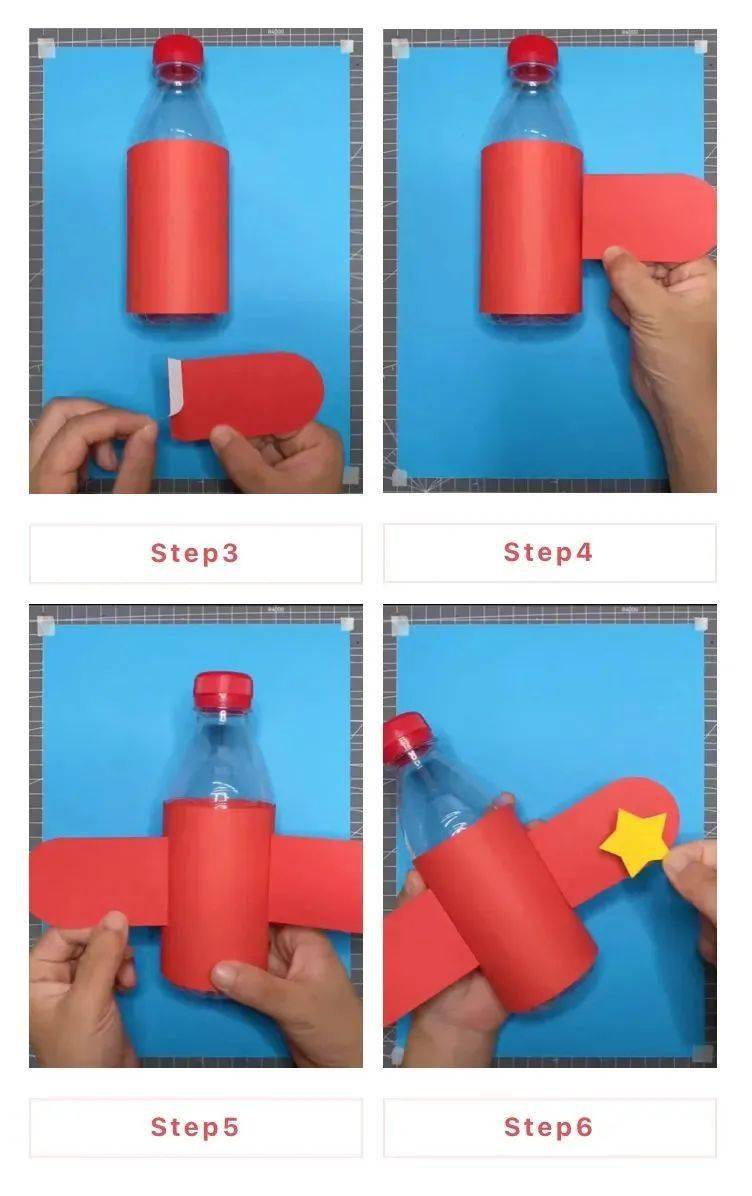 Step3

Step4

Step5

Step6