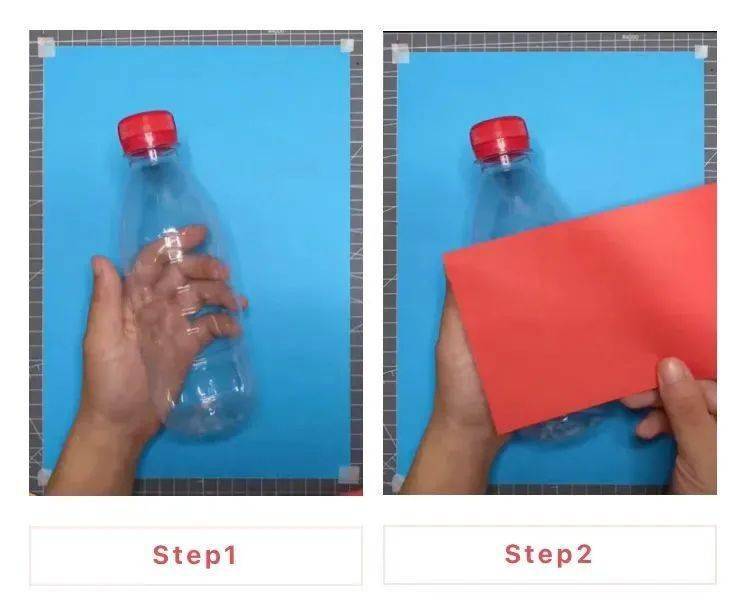 Step1

Step2