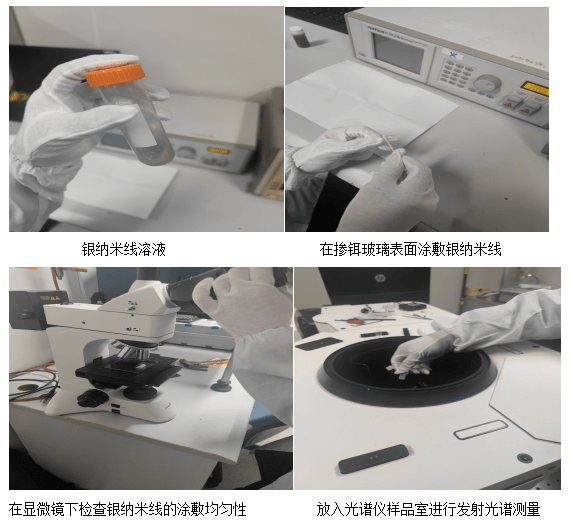 银纳米线溶液

在掺铒玻璃表面涂敷银纳米线

在显微镜下检查银纳米线的涂敷均匀性

放入光谱仪样品室进行发射光谱测量