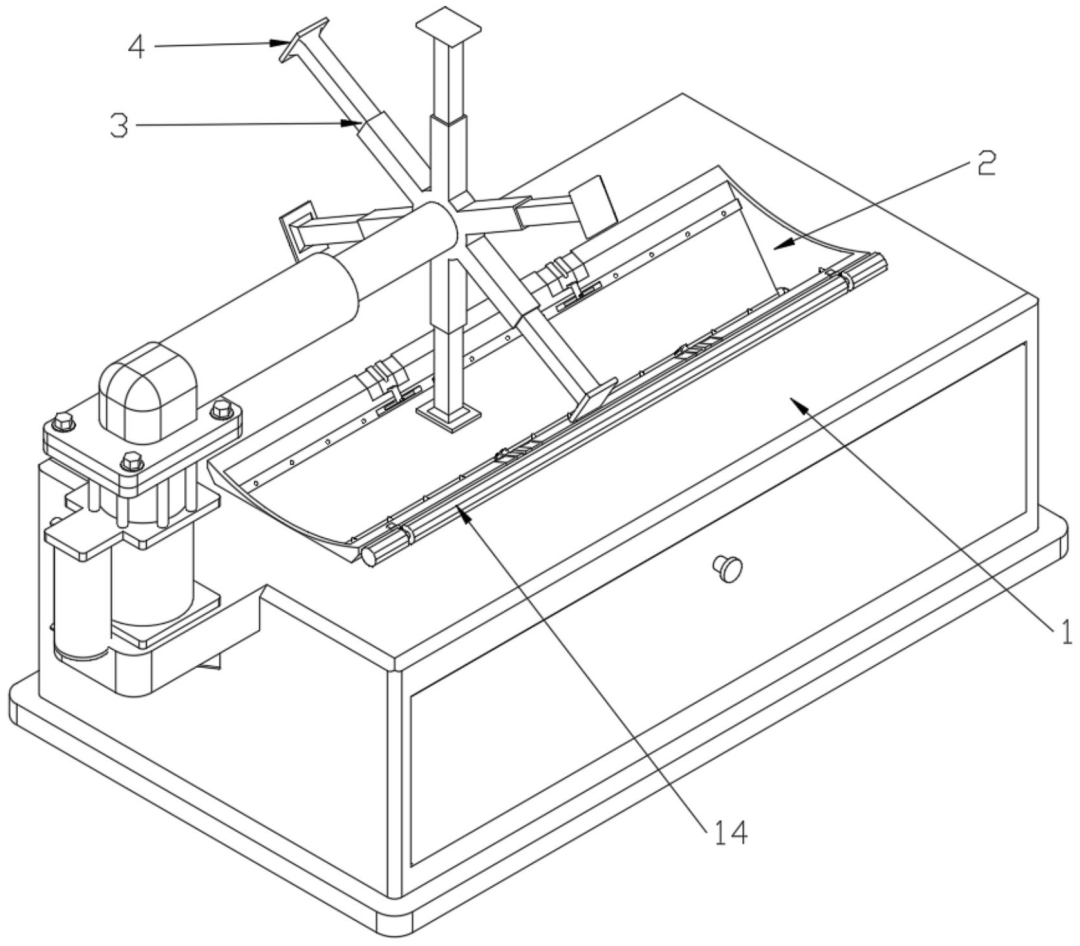 4
3
2
1
14